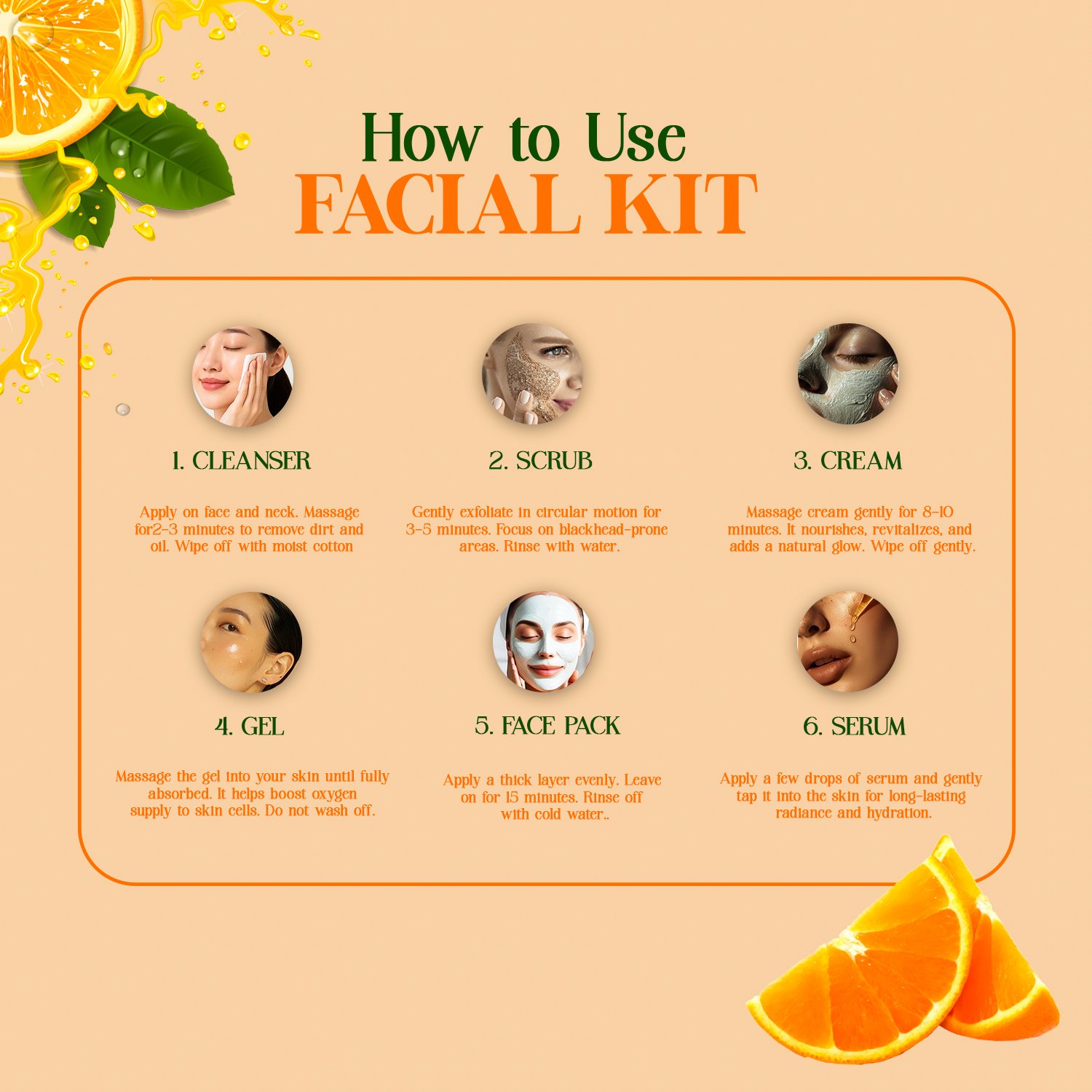 How to Use
FACIAL KIT

1. CLEANSER

Apply on face and neck. Massage for2-3 minutes to remove dirt and oil. Wipe off with moist cotton

2. SCRUB

Gently exfoliate in circular motion for 3-5 minutes. Focus on blackhead-prone areas. Rinse with water.

3. CREAM

Massage cream gently for 8-10 minutes. It nourishes, revitalizes, and adds a natural glow. Wipe off gently.

4. GEL

Massage the gel into your skin until fully absorbed. It helps boost oxygen supply to skin cells. Do not wash off.

5. FACE PACK

Apply a thick layer evenly. Leave on for 15 minutes. Rinse off with cold water..

6. SERUM

Apply a few drops of serum and gently tap it into the skin for long-lasting radiance and hydration.