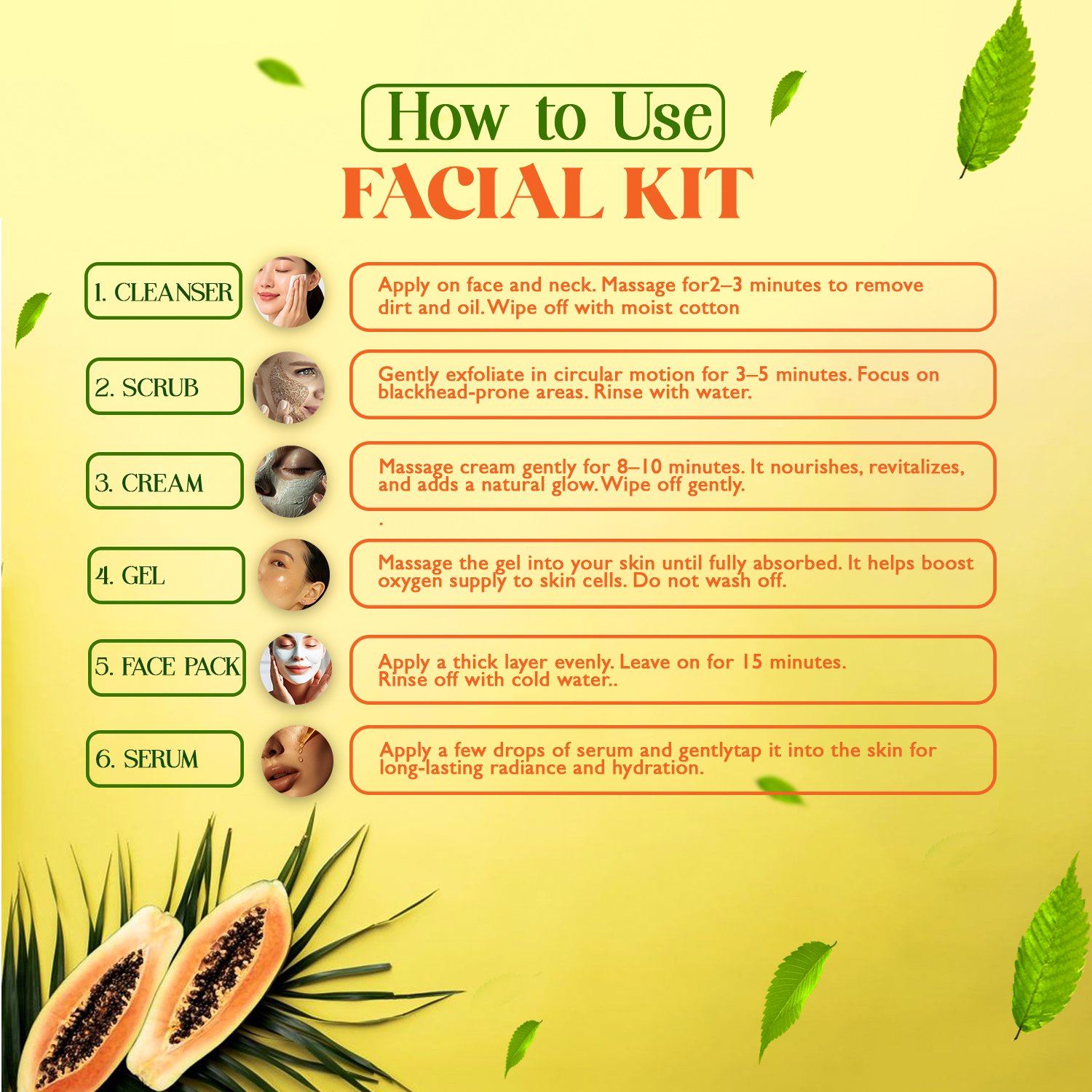 How to Use
FACIAL KIT

1. CLEANSER

Apply on face and neck. Massage for2–3 minutes to remove dirt and oil. Wipe off with moist cotton

2. SCRUB

Gently exfoliate in circular motion for 3–5 minutes. Focus on blackhead-prone areas. Rinse with water.

3. CREAM

Massage cream gently for 8–10 minutes. It nourishes, revitalizes, and adds a natural glow. Wipe off gently.

.

4. GEL

Massage the gel into your skin until fully absorbed. It helps boost oxygen supply to skin cells. Do not wash off.

5. FACE PACK

Apply a thick layer evenly. Leave on for 15 minutes. Rinse off with cold water..

6. SERUM

Apply a few drops of serum and gentlytap it into the skin for long-lasting radiance and hydration.