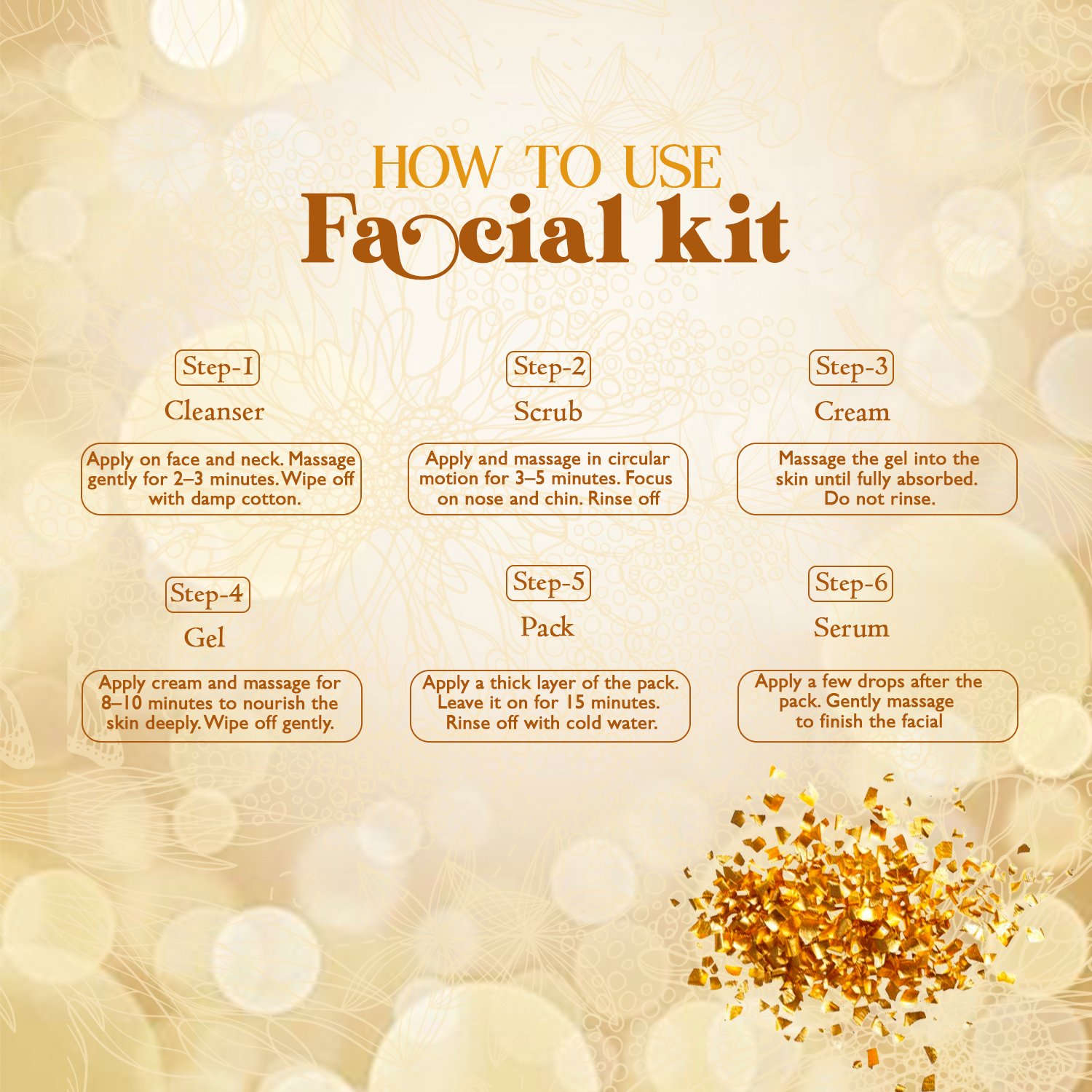 HOW TO USE
Facial kit

Step-1
Cleanser
Apply on face and neck. Massage gently for 2–3 minutes. Wipe off with damp cotton.

Step-2
Scrub
Apply and massage in circular motion for 3–5 minutes. Focus on nose and chin. Rinse off

Step-3
Cream
Massage the gel into the skin until fully absorbed. Do not rinse.

Step-4
Gel
Apply cream and massage for 8–10 minutes to nourish the skin deeply. Wipe off gently.

Step-5
Pack
Apply a thick layer of the pack. Leave it on for 15 minutes. Rinse off with cold water.

Step-6
Serum
Apply a few drops after the pack. Gently massage to finish the facial