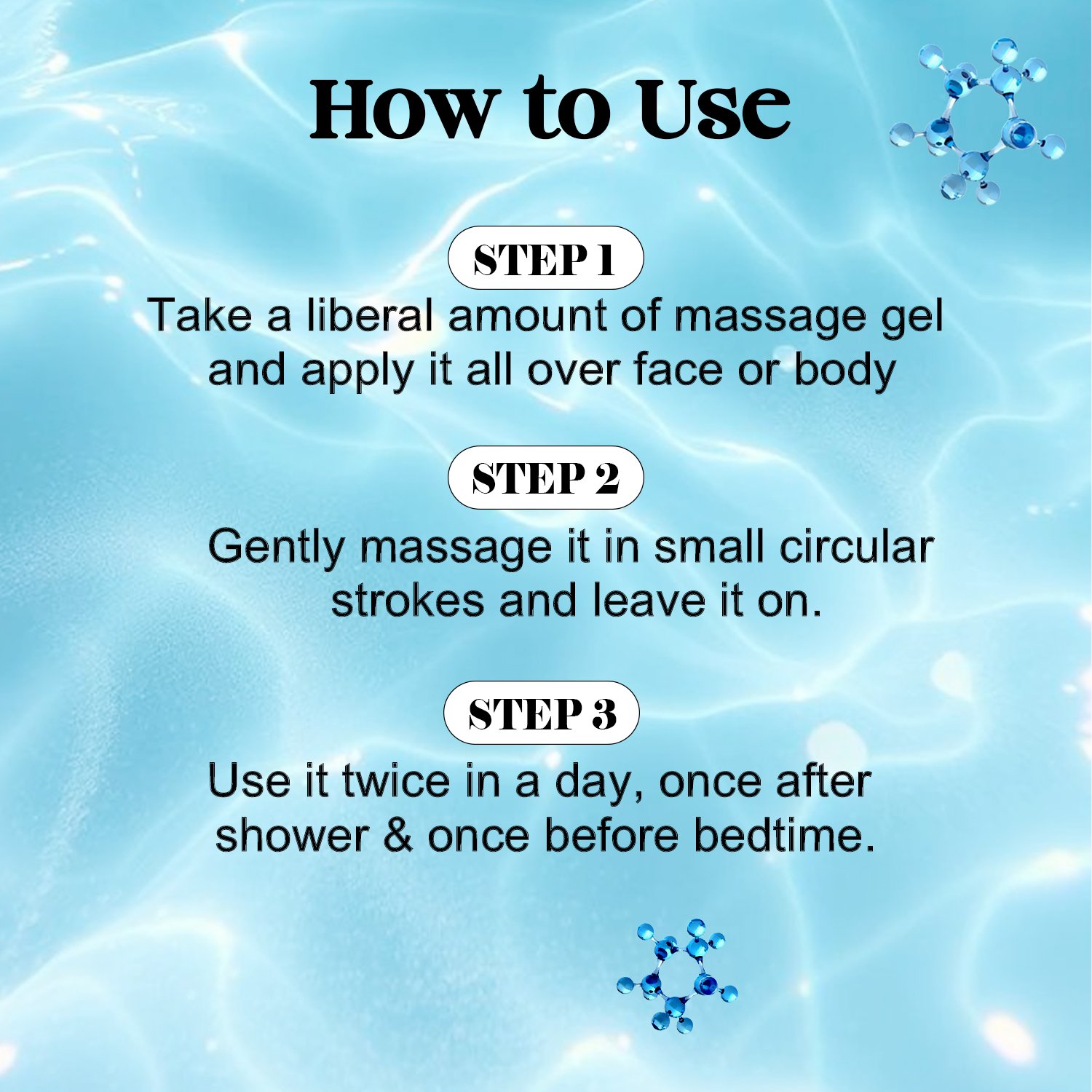 How to Use

STEP 1

Take a liberal amount of massage gel and apply it all over face or body

STEP 2

Gently massage it in small circular strokes and leave it on.

STEP 3

Use it twice in a day, once after shower & once before bedtime.